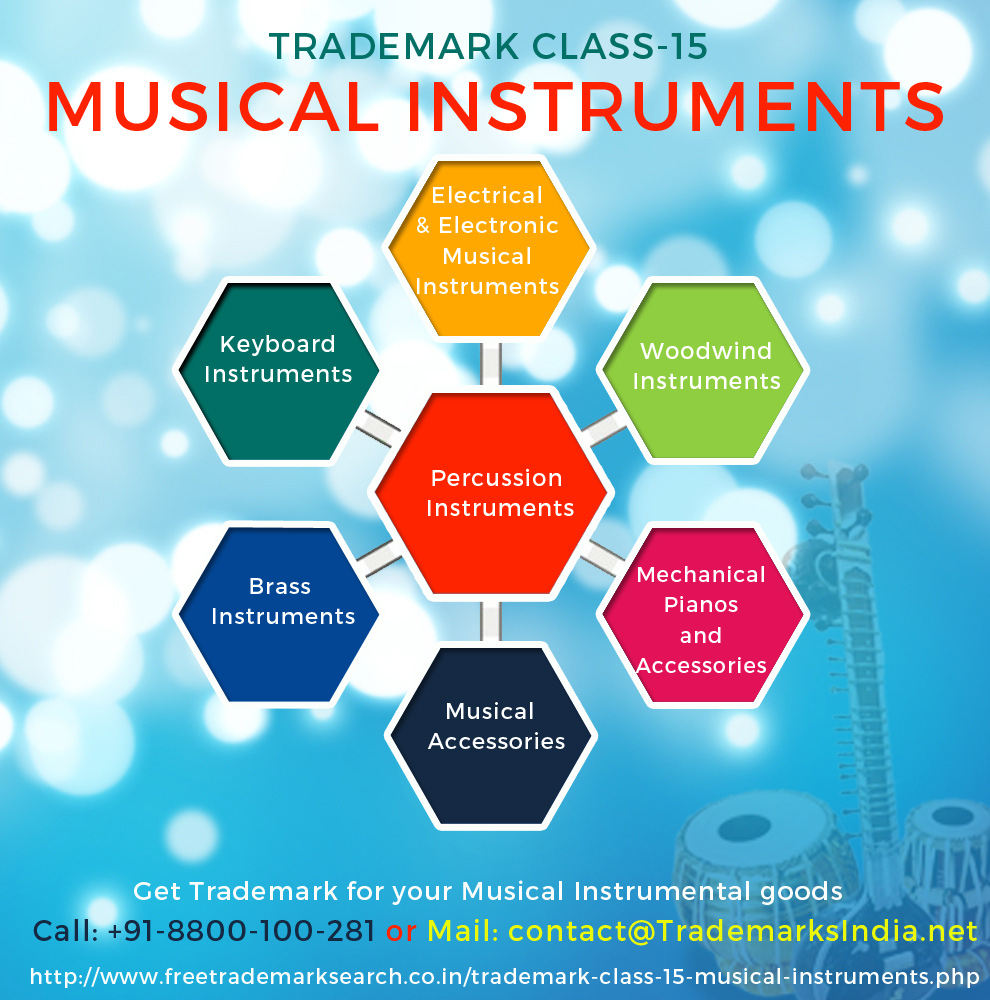 TRADEMARK CLASS-15
MUSICAL INSTRUMENTS

Electrical & Electronic Musical Instruments

Keyboard Instruments

Woodwind Instruments

Percussion Instruments

Brass Instruments

Mechanical Pianos and Accessories

Musical Accessories

Get Trademark for your Musical Instrumental goods
Call: +91-8800-100-281 or Mail: contact@TrademarksIndia.net
http://www.freetrademarksearch.co.in/trademark-class-15-musical-instruments.php